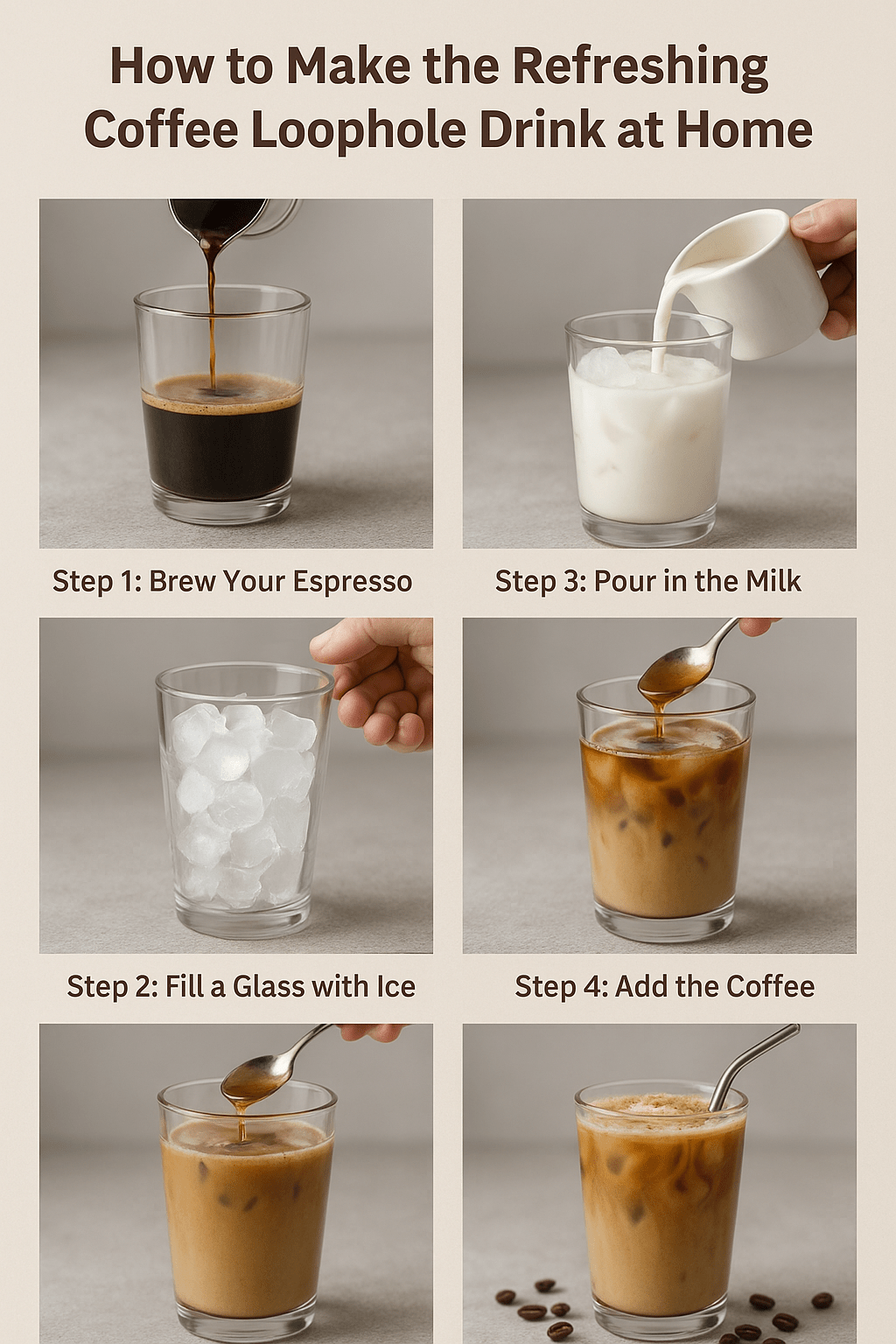 How to Make the Refreshing Coffee Loophole Drink at Home

Step 1: Brew Your Espresso

Step 3: Pour in the Milk

Step 2: Fill a Glass with Ice

Step 4: Add the Coffee